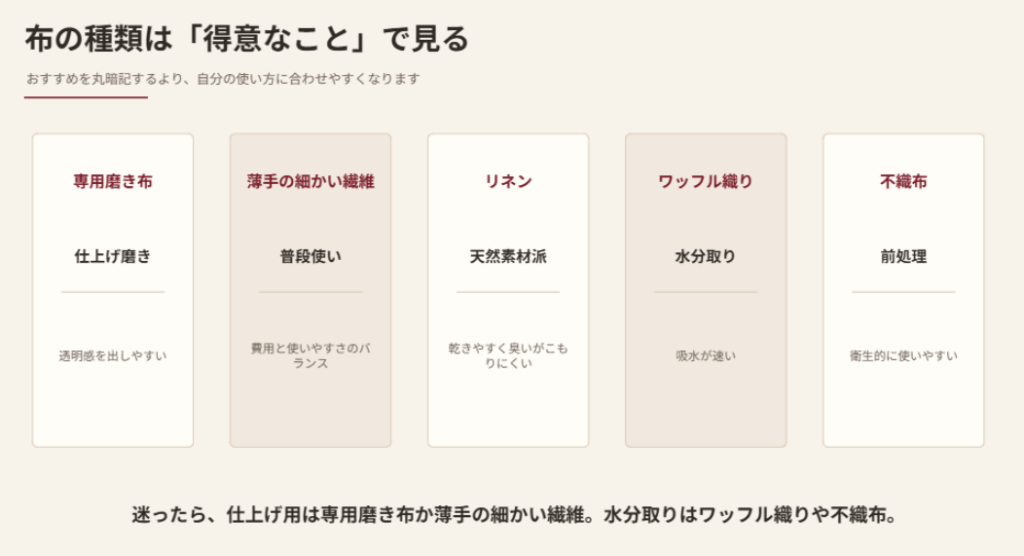 布の種類は「得意なこと」で見る

おすすめを丸暗記するより、自分の使い方に合わせやすくなります

専用磨き布

仕上げ磨き

透明感を出しやすい

薄手の細かい繊維

普段使い

費用と使いやすさのバランス

リネン

天然素材派

乾きやすく臭いがこもりにくい

ワッフル織り

水分取り

吸水が速い

不織布

前処理

衛生的に使いやすい

迷ったら、仕上げ用は専用磨き布か薄手の細かい繊維。水分取りはワッフル織りや不織布。