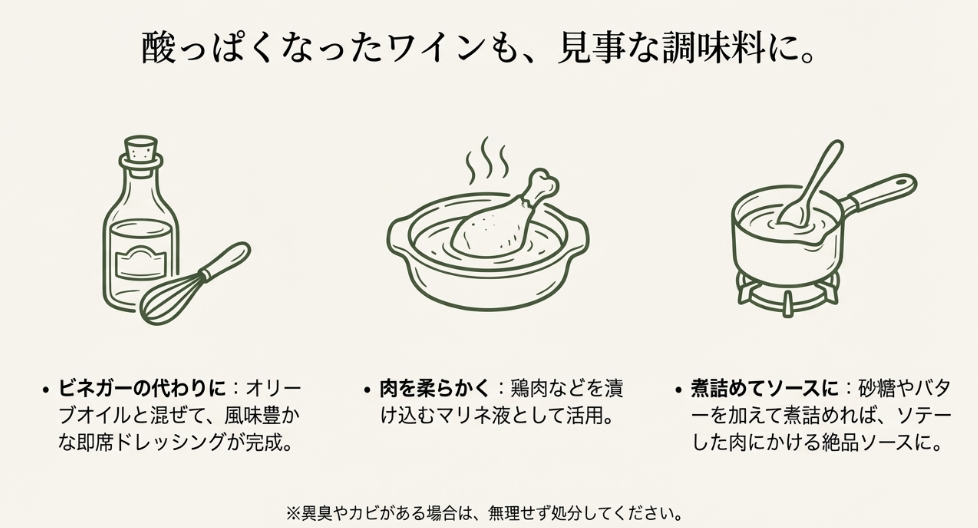 酸っぱくなったワインも、見事な調味料に。

• ビネガーの代わりに：オリーブオイルと混ぜて、風味豊かな即席ドレッシングが完成。

• 肉を柔らかく：鶏肉などを漬け込むマリネ液として活用。

• 煮詰めてソースに：砂糖やバターを加えて煮詰めれば、ソテーした肉にかける絶品ソースに。

※異臭やカビがある場合は、無理せず処分してください。